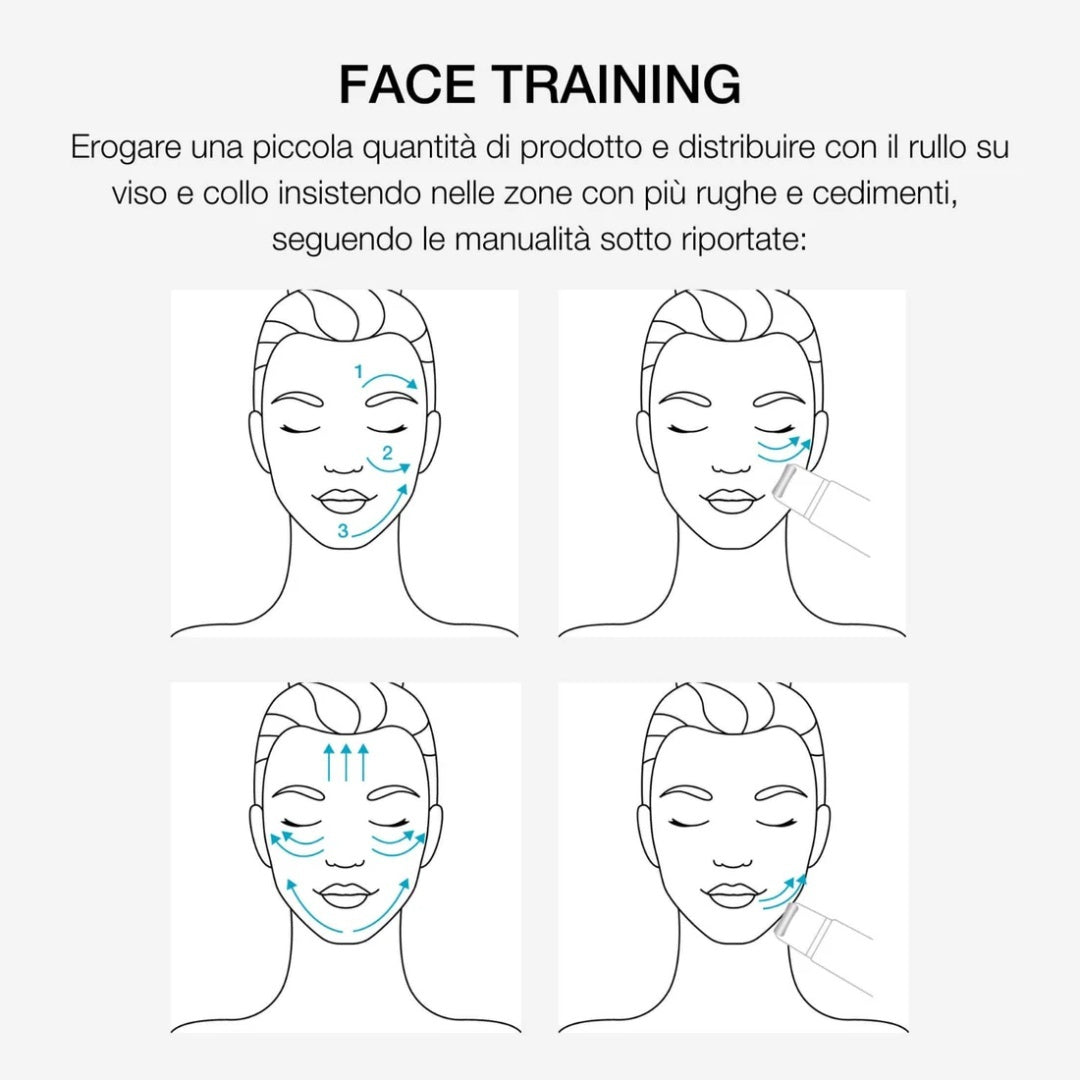 FACE TRAINING

Erogare una piccola quantità di prodotto e distribuire con il rullo su viso e collo insistendo nelle zone con più rughe e cedimenti, seguendo le manualità sotto riportate:

1
2
3